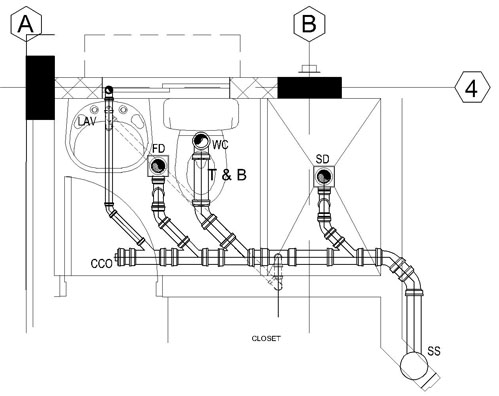 A

B

4

LAV

FD

WC

T & B

SD

CCO

CLOSET

SS